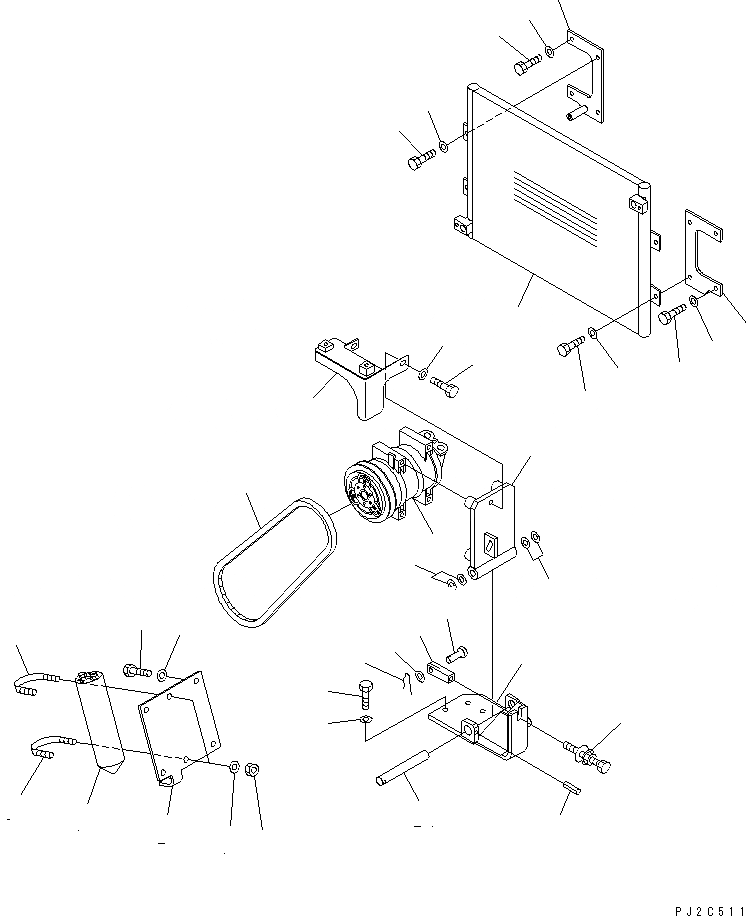 PJ2C511