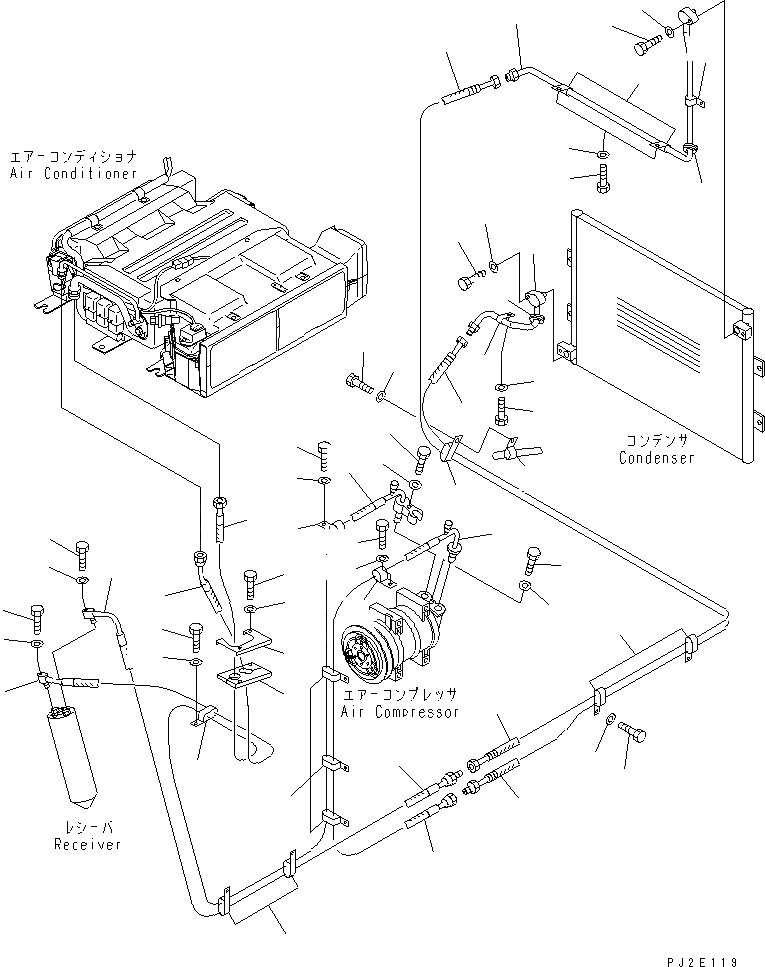 エアーコンディショナ
Air Conditioner

コンデンサ
Condenser

エアーコンプレッサ
Air Compressor

レシーバ
Receiver

PJ2E119