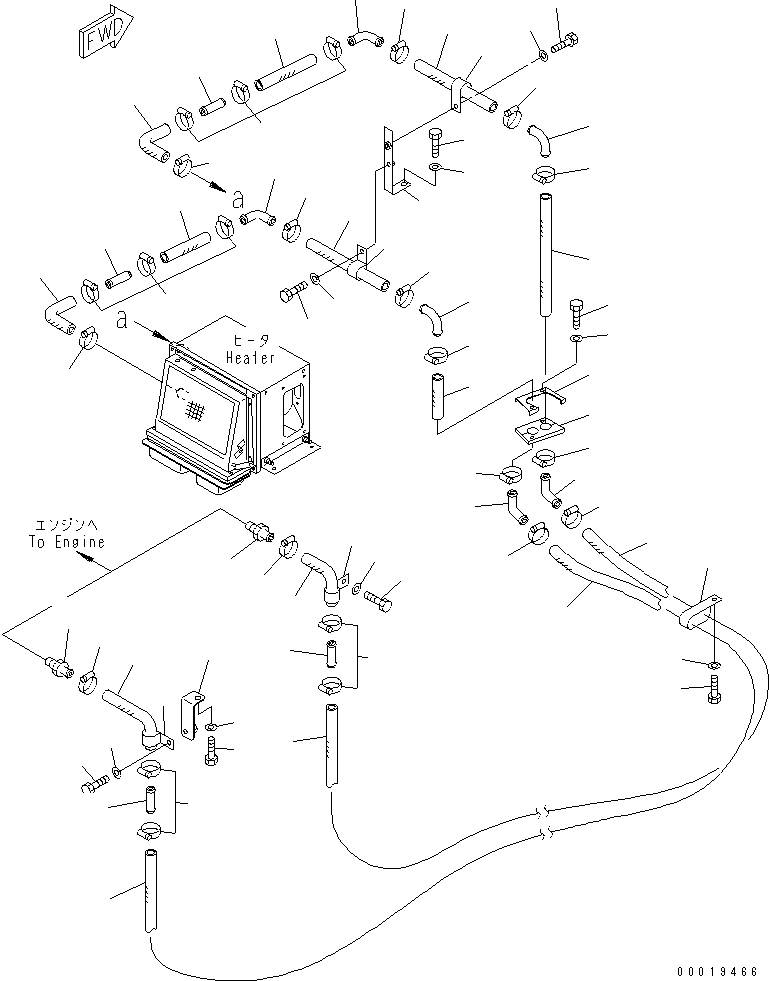 FWD

a

a

ヒータ
Heater

エンジンへ
To Engine

00019466