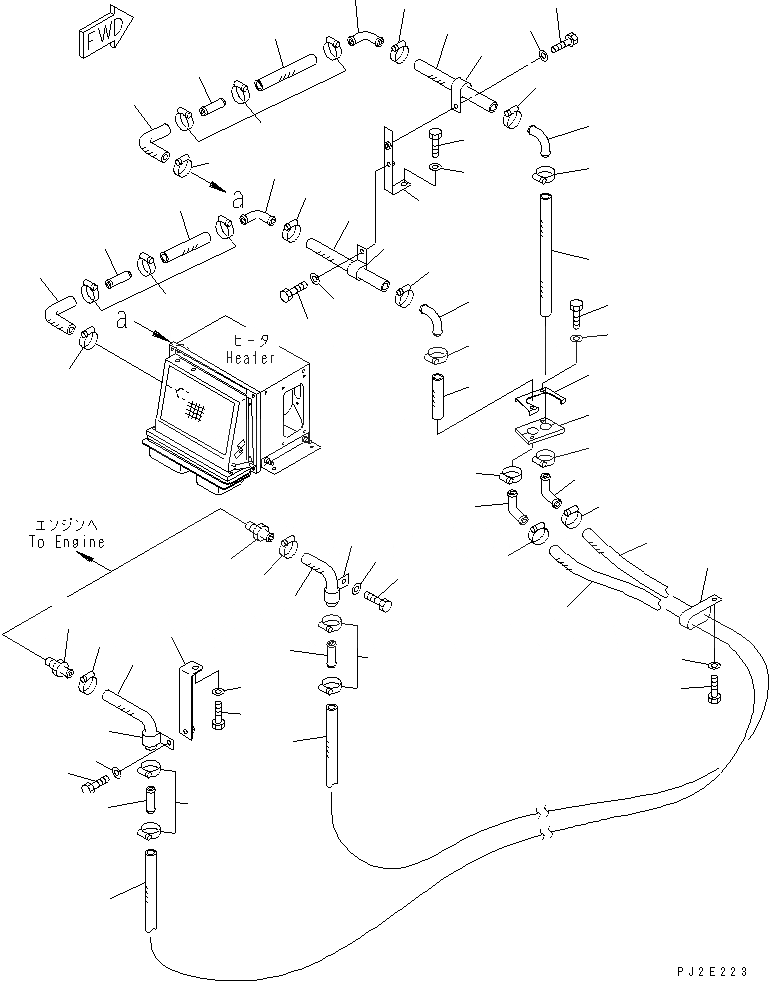 FWD

a

a

ヒータ
Heater

エンジンへ
To Engine

PJ2E223