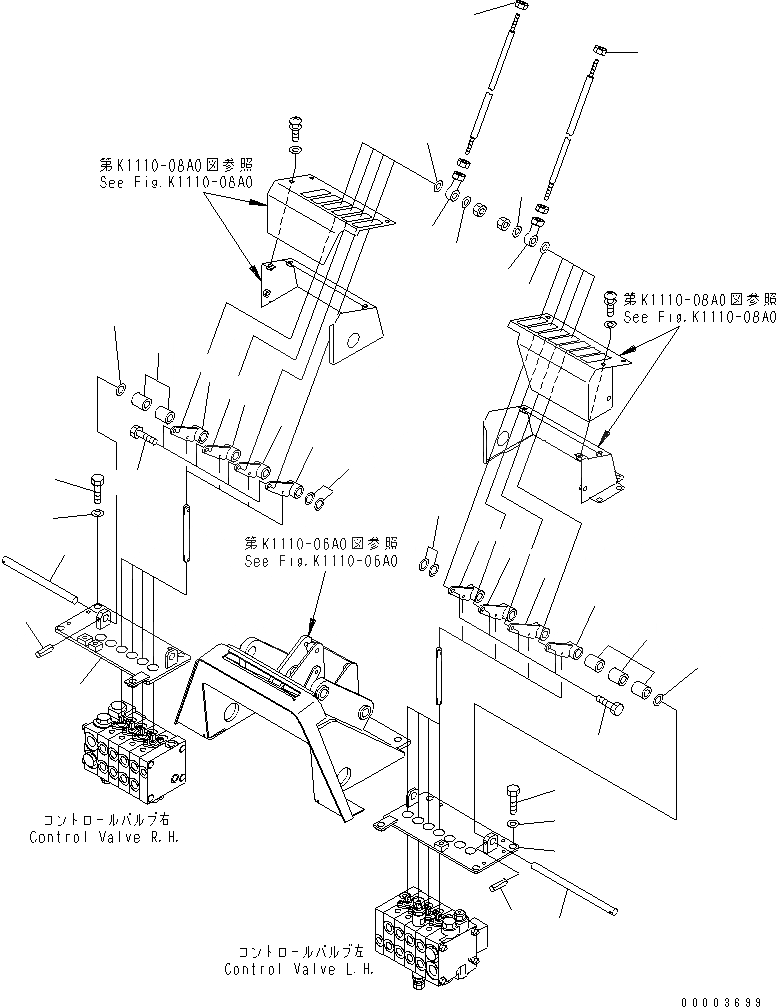 第K1110-08A0図参照
See Fig.K1110-08A0

第K1110-08A0図参照
See Fig.K1110-08A0

第K1110-06A0図参照
See Fig.K1110-06A0

コントロールバルブ右
Control Valve R.H.

コントロールバルブ左
Control Valve L.H.

00003699