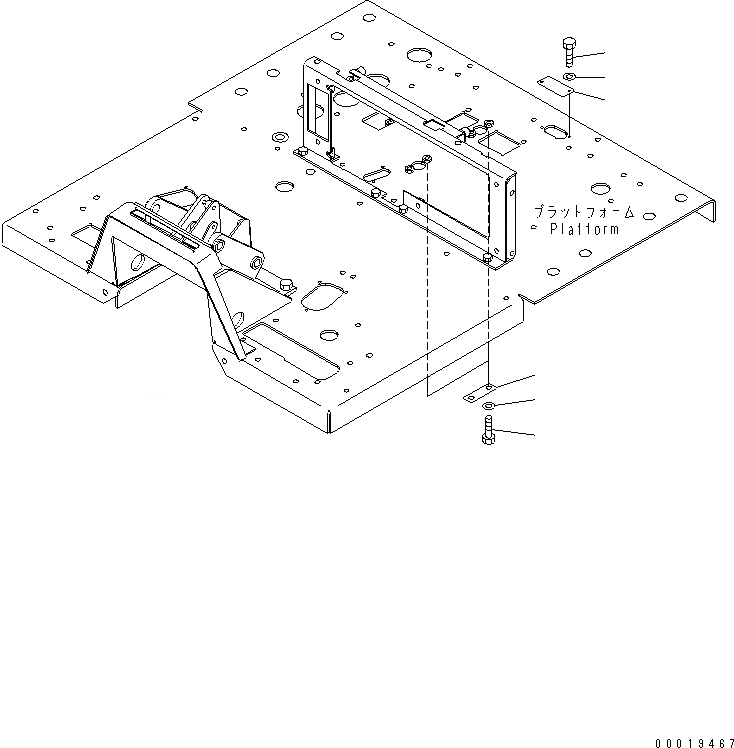 プラットフォーム
Platform

00019467