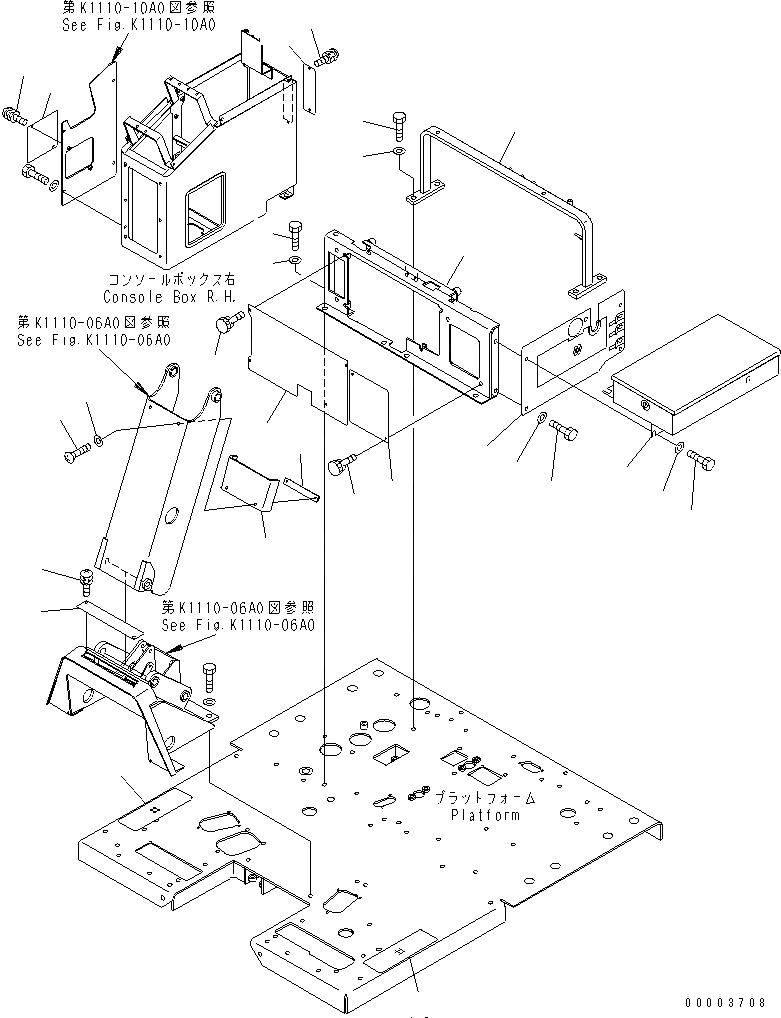 第K1110-10A0図参照
See Fig.K1110-10A0

コンソールボックス右
Console Box R.H.

第K1110-06A0図参照
See Fig.K1110-06A0

第K1110-06A0図参照
See Fig.K1110-06A0

プラットフォーム
Platform

00003708