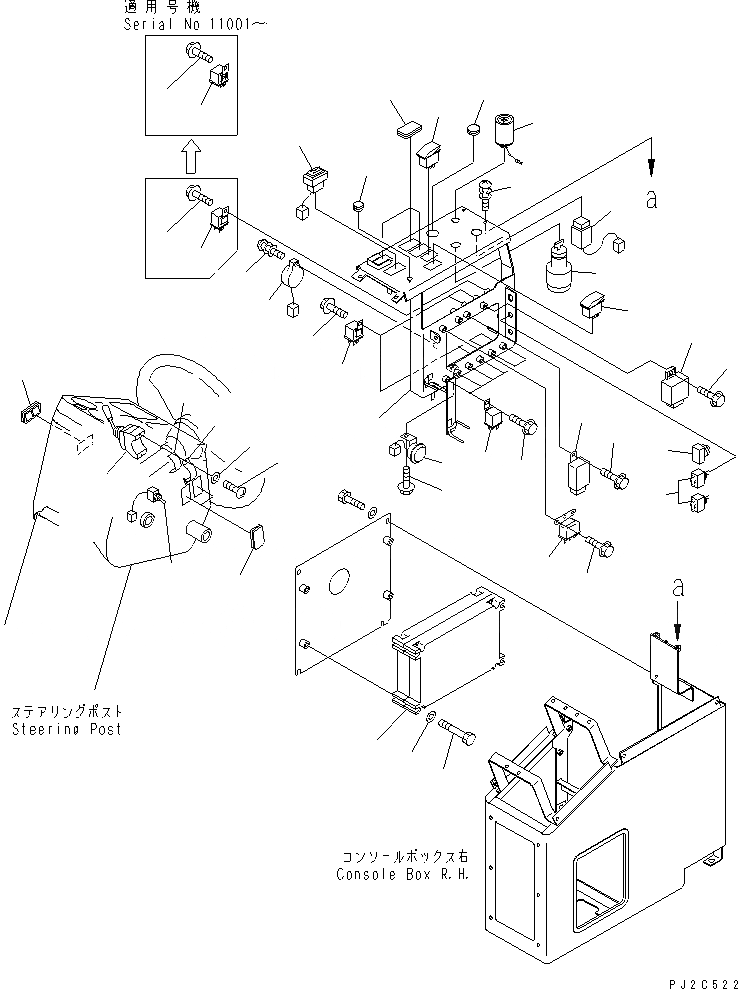 適用号機
Serial No 11001~

a

a

ステアリングポスト
Steering Post

コンソールボックス右
Console Box R.H.

PJ2C522