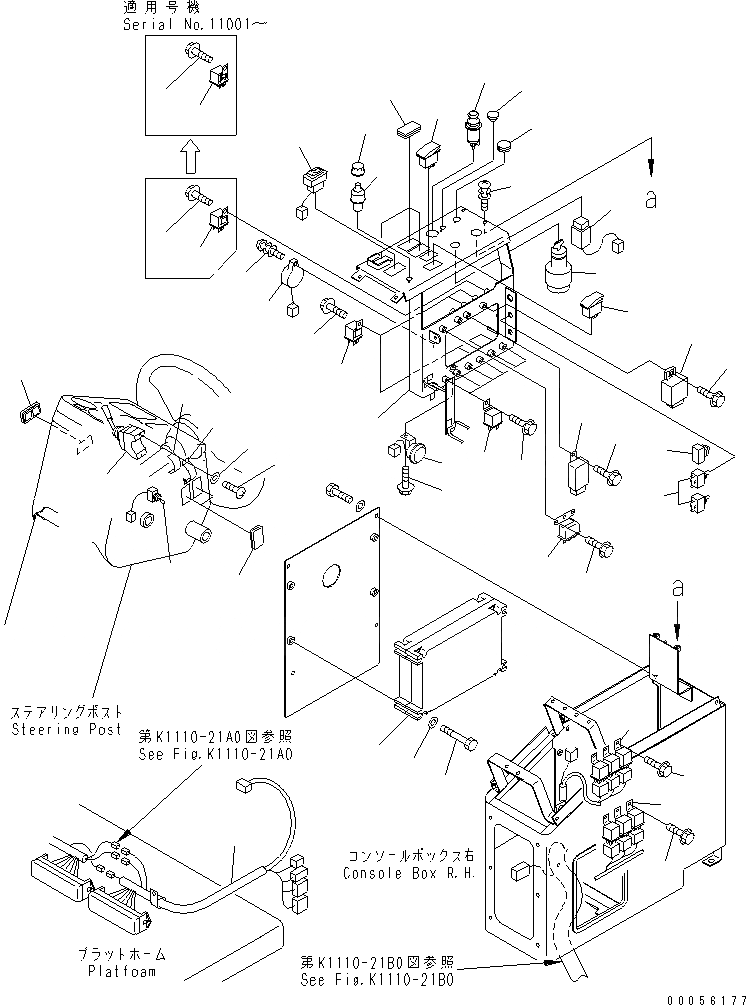 適用号機
Serial No.11001~

a

a

ステアリングポスト
Steering Post

第K1110-21A0図参照
See Fig.K1110-21A0

コンソールボックス右
Console Box R.H.

プラットホーム
Platfoam

第K1110-21B0図参照
See Fig.K1110-21B0

00056177