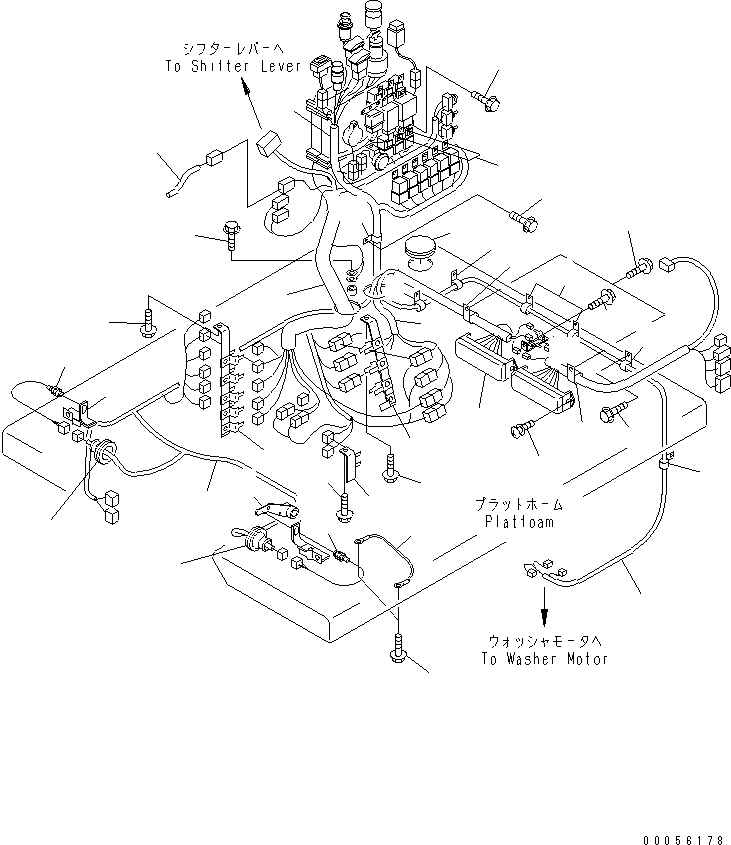 シフターレバーへ
To Shifter Lever

プラットホーム
Platfoam

ウォッシャモータへ
To Washer Motor

00056178