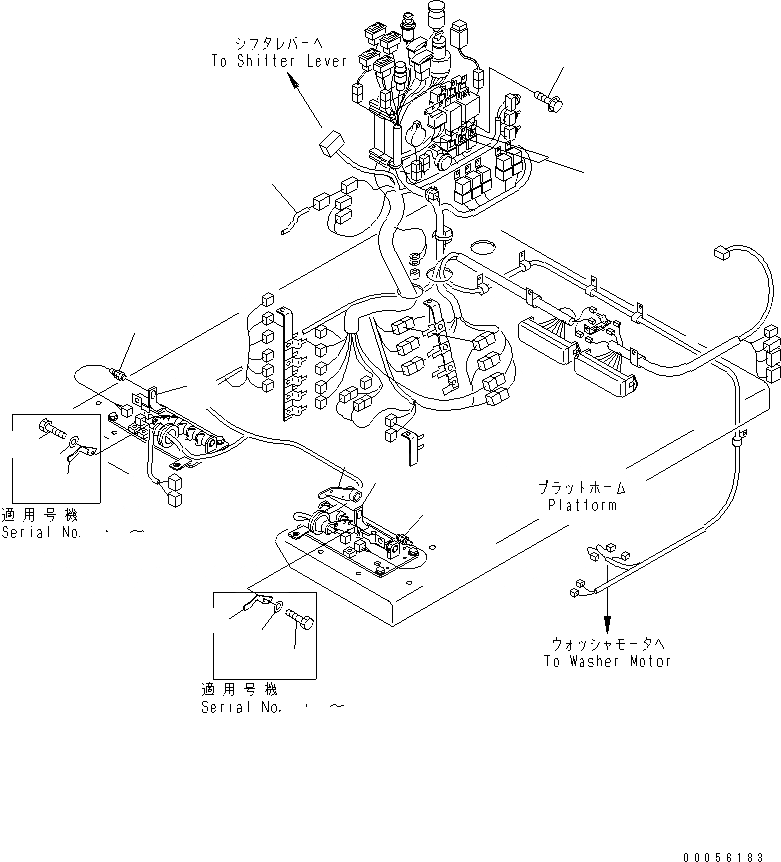 シフタレバーへ
To Shifter Lever

適用号機
Serial No. ・ ~

プラットホーム
Platform

適用号機
Serial No. ・ ~

ウォッシャモータへ
To Washer Motor

00056183