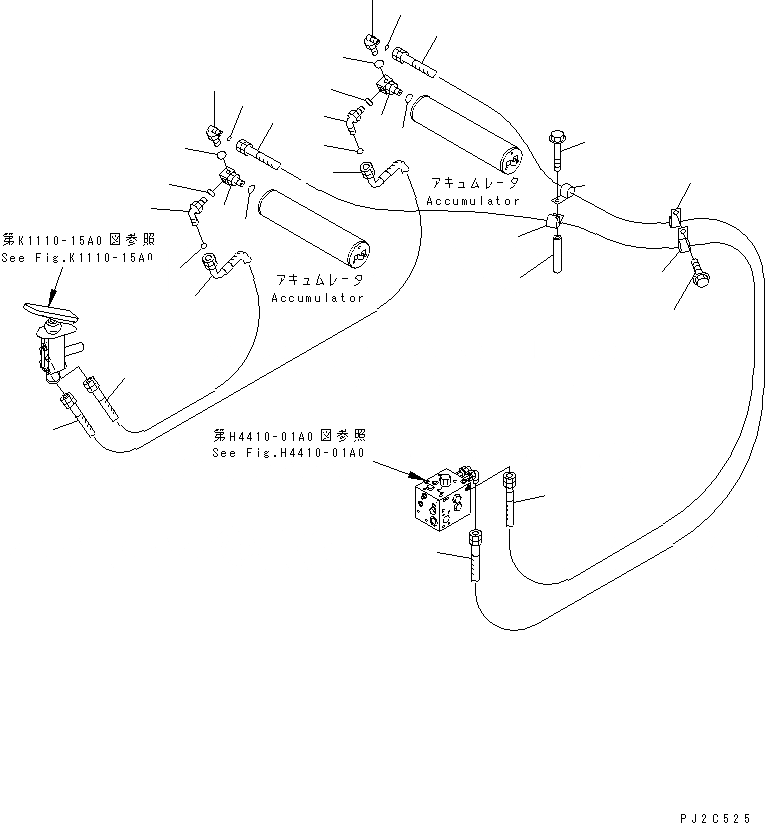 アキュムレータ
Accumulator

第K1110-15A0図参照
See Fig.K1110-15A0

アキュムレータ
Accumulator

第H4410-01A0図参照
See Fig.H4410-01A0

PJ2C525