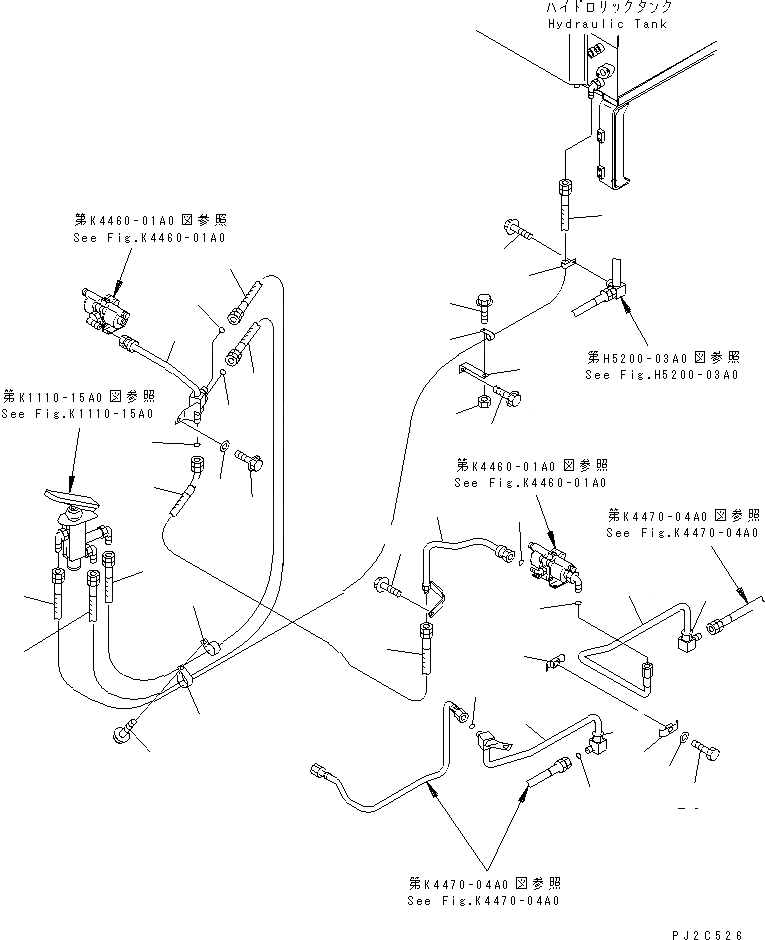 ハイドロリックタンク
Hydraulic Tank

第K4460-01A0図参照
See Fig.K4460-01A0

第K1110-15A0図参照
See Fig.K1110-15A0

第H5200-03A0図参照
See Fig.H5200-03A0

第K4460-01A0図参照
See Fig.K4460-01A0

第K4470-04A0図参照
See Fig.K4470-04A0

第K4470-04A0図参照
See Fig.K4470-04A0

PJ2C526