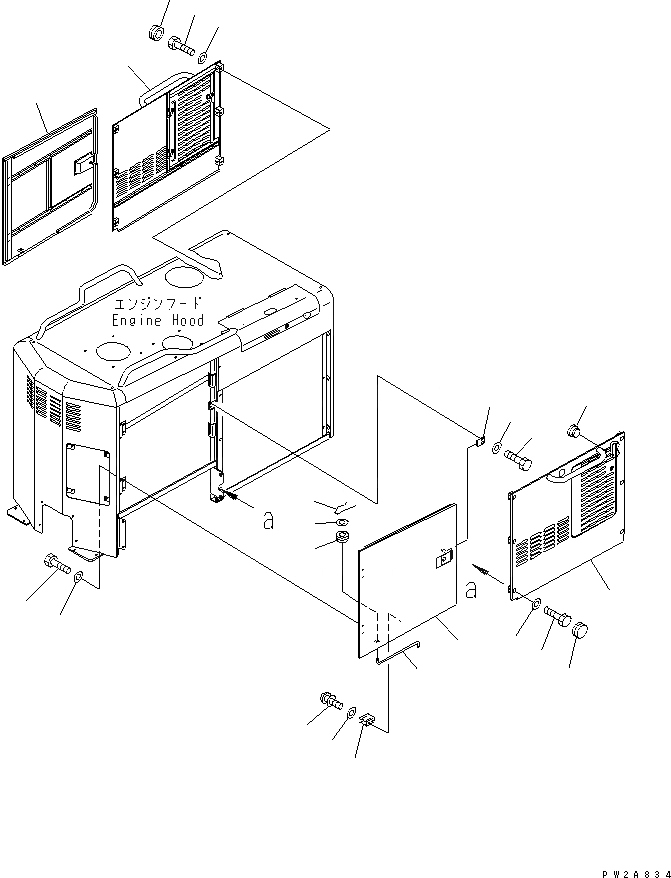 エンジンフード
Engine Hood

a

a

PW2A834