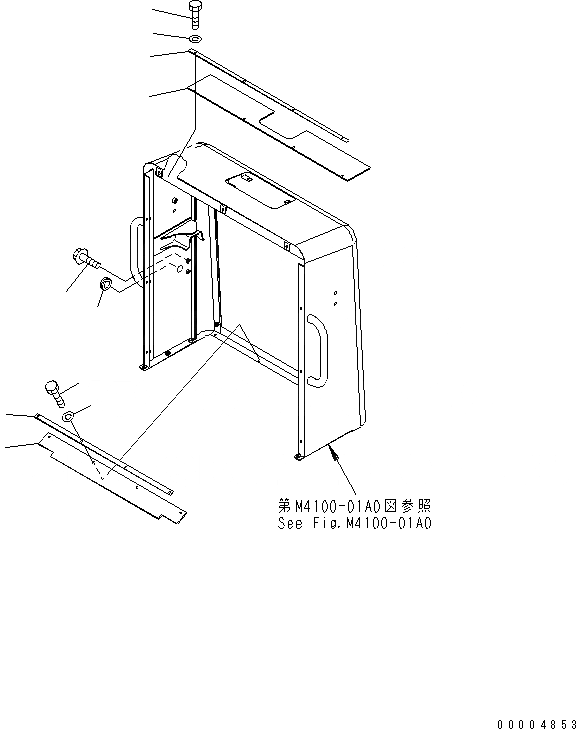 第M4100-01A0図参照
See Fig.M4100-01A0

00004853