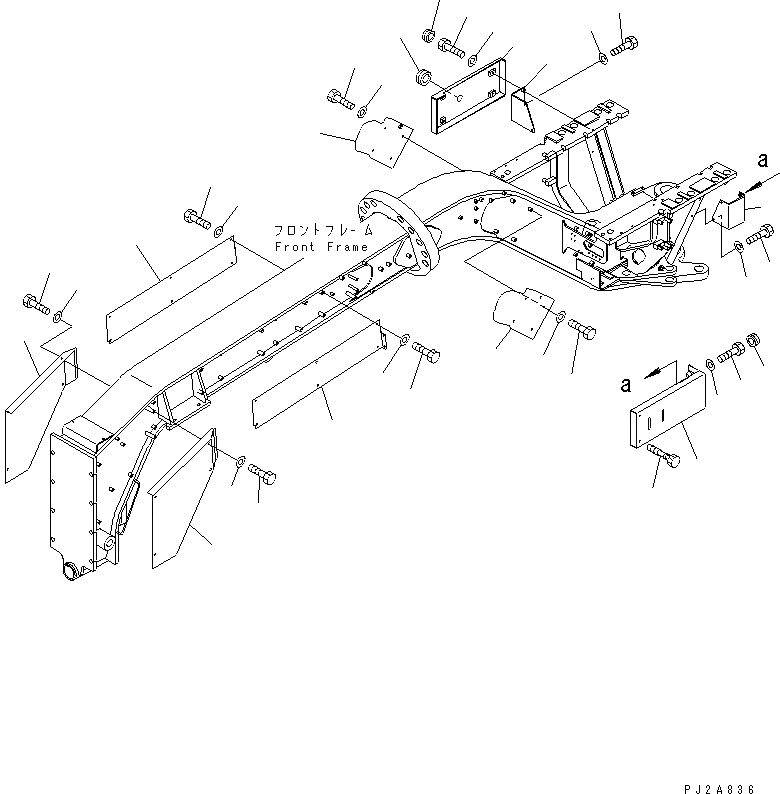 a

フロントフレーム
Front Frame

a

PJ2A836