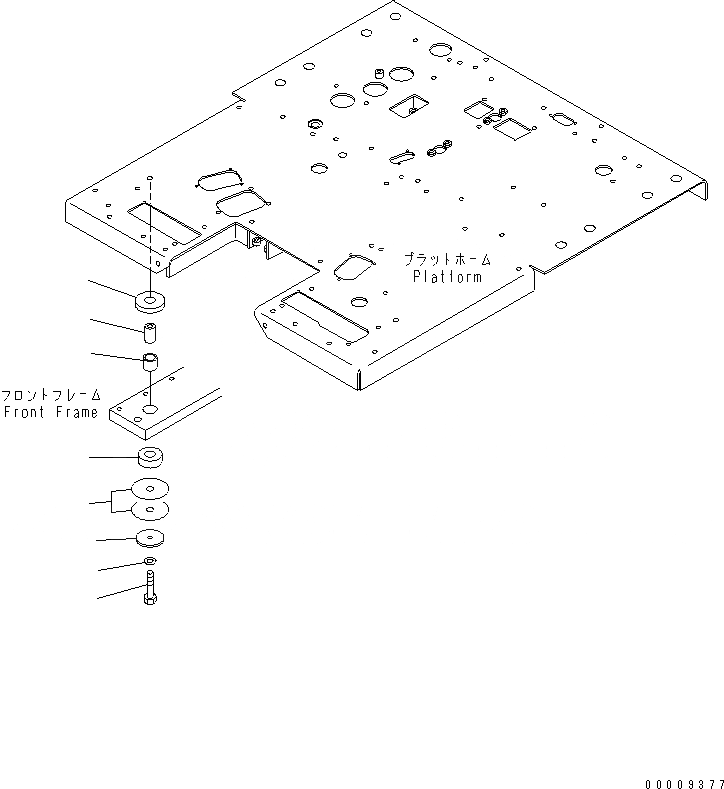 プラットホーム
Platform

フロントフレーム
Front Frame

00009377