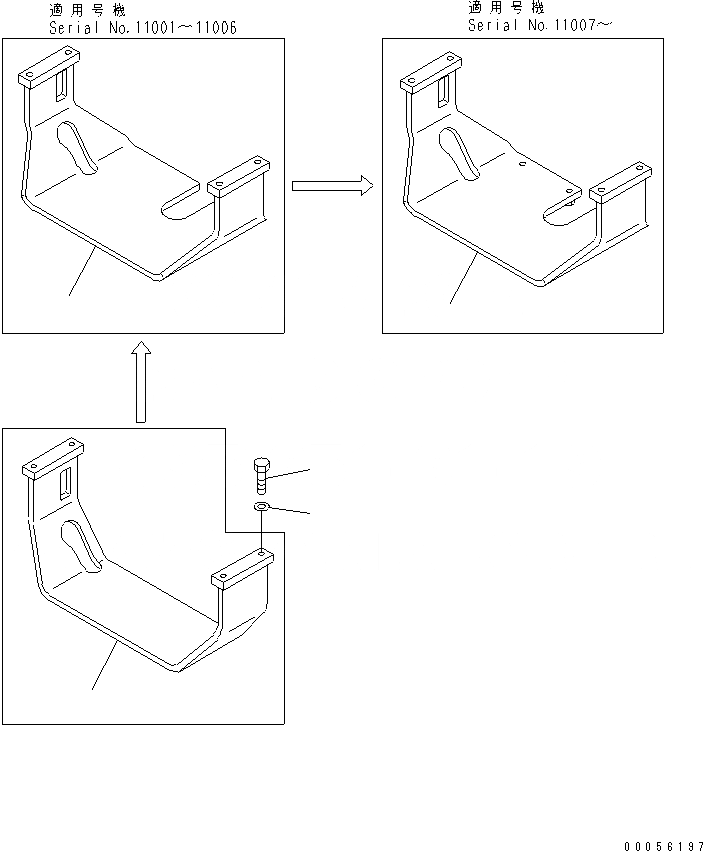 適用号機
Serial No.11001～11006

適用号機
Serial No.11007～

00056197