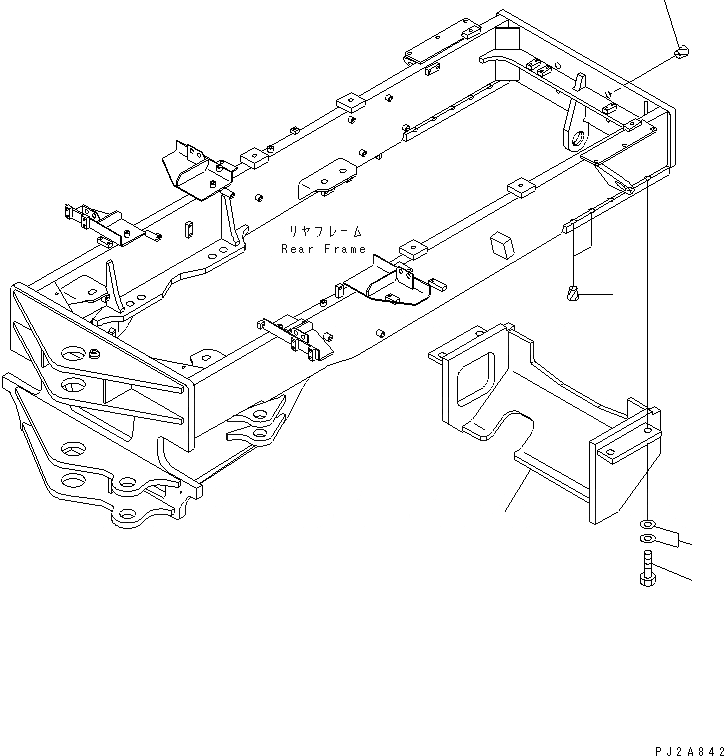 リヤフレーム
Rear Frame

PJ2A842