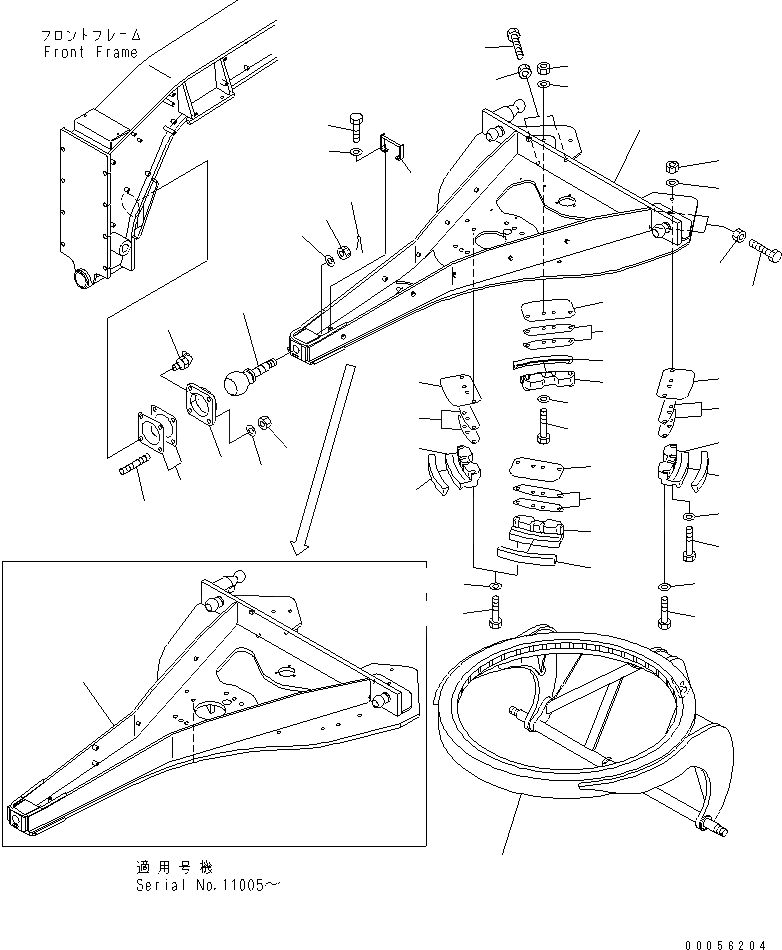 フロントフレーム
Front Frame

適用号機
Serial No.11005～

00056204