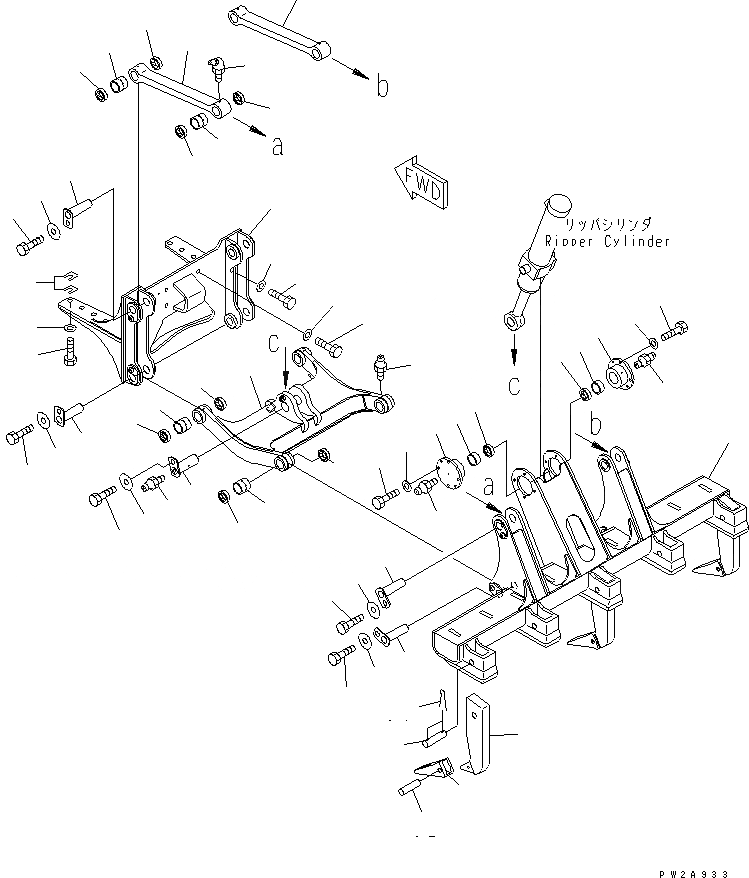 b

a

FWD

リッパシリンダ
Ripper Cylinder

C

C

b

a

PW2A933