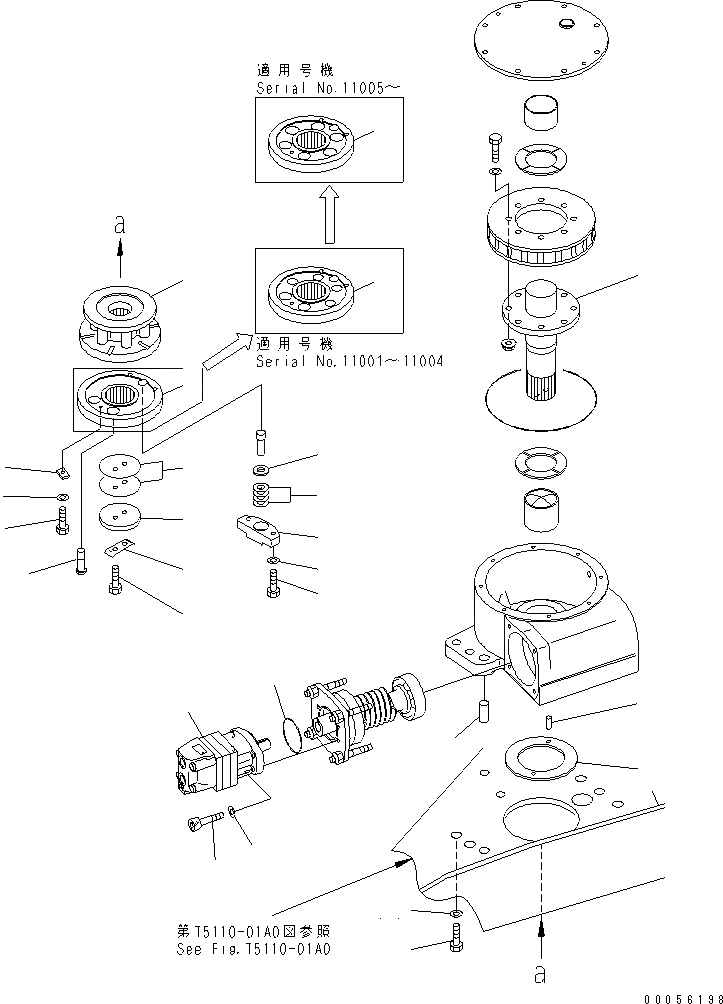 適用号機
Serial No.11005～

a

適用号機
Serial No.11001～11004

第T5110-01A0図参照
See Fig.T5110-01A0

a

00056198