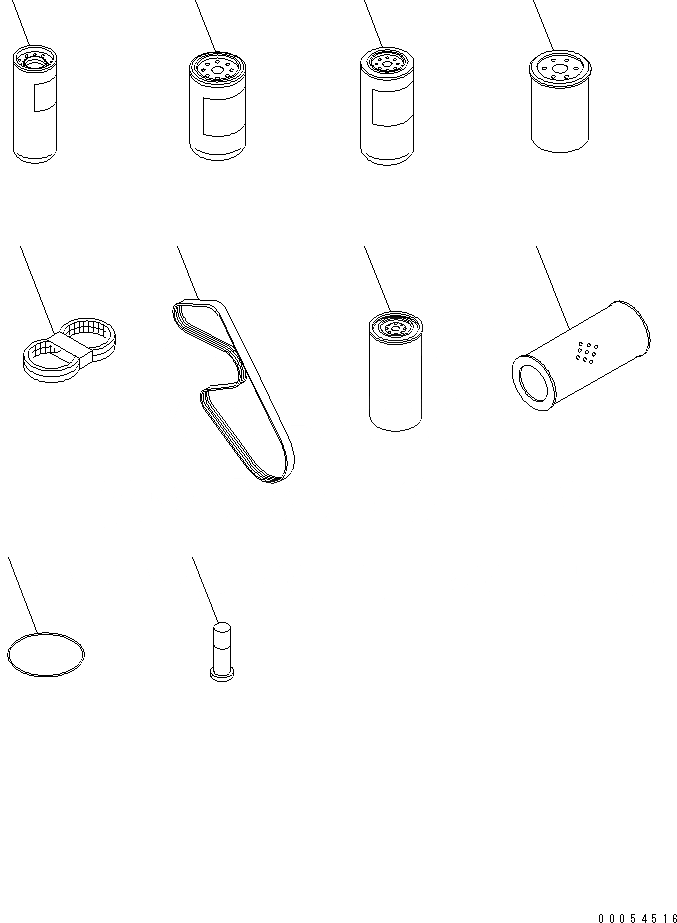 00054516