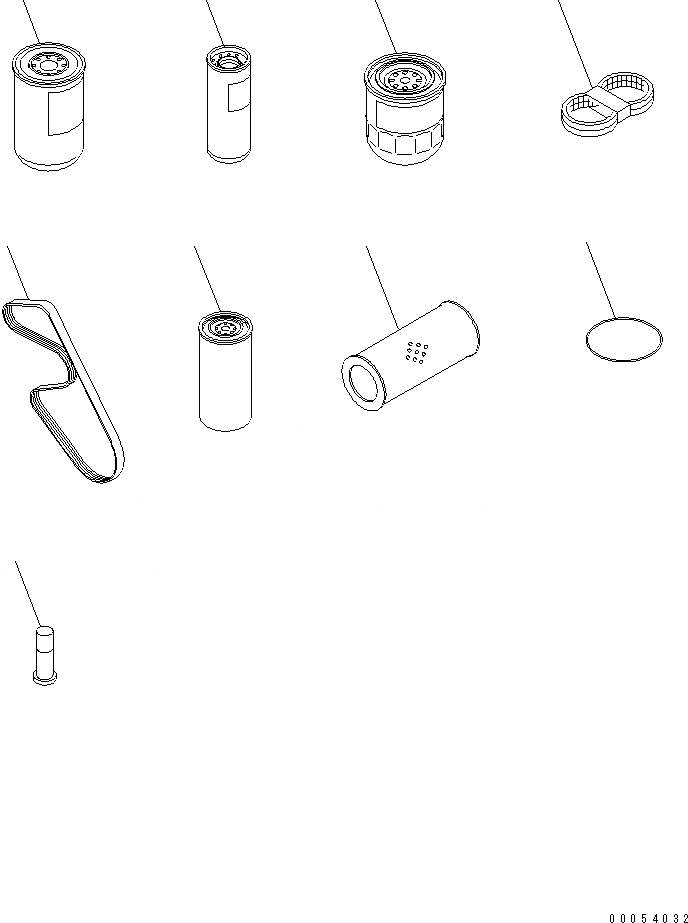 00054032