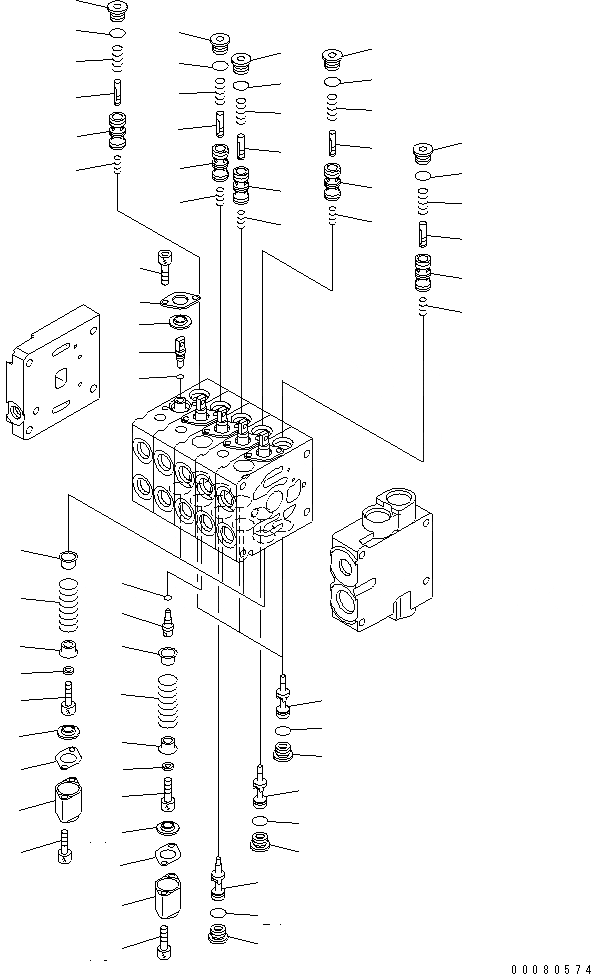 00080574