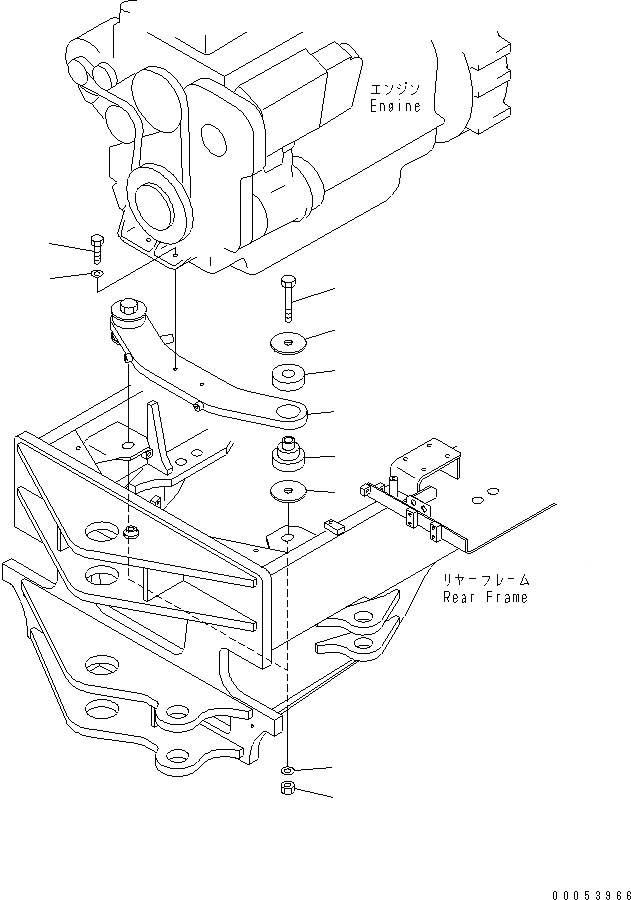 エンジン
Engine

リヤーフレーム
Rear Frame

00053966