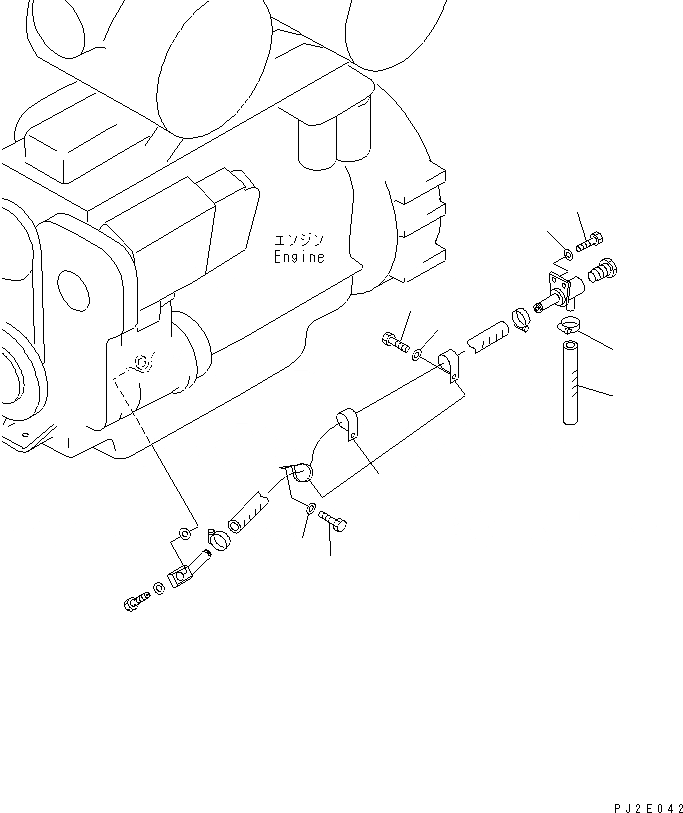 エンジン
Engine

PJ2E042