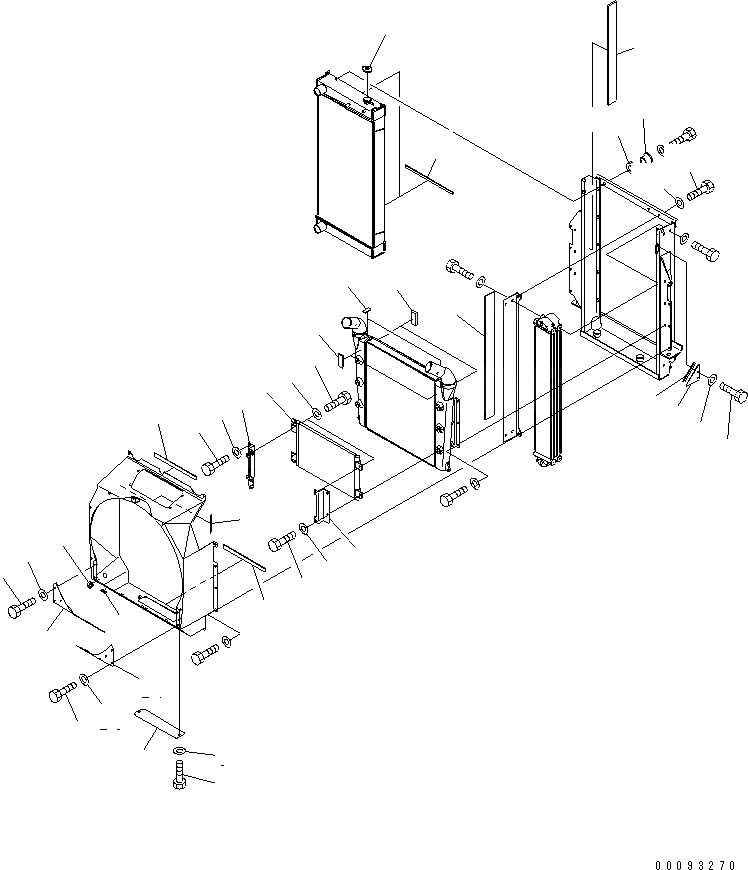 00093270