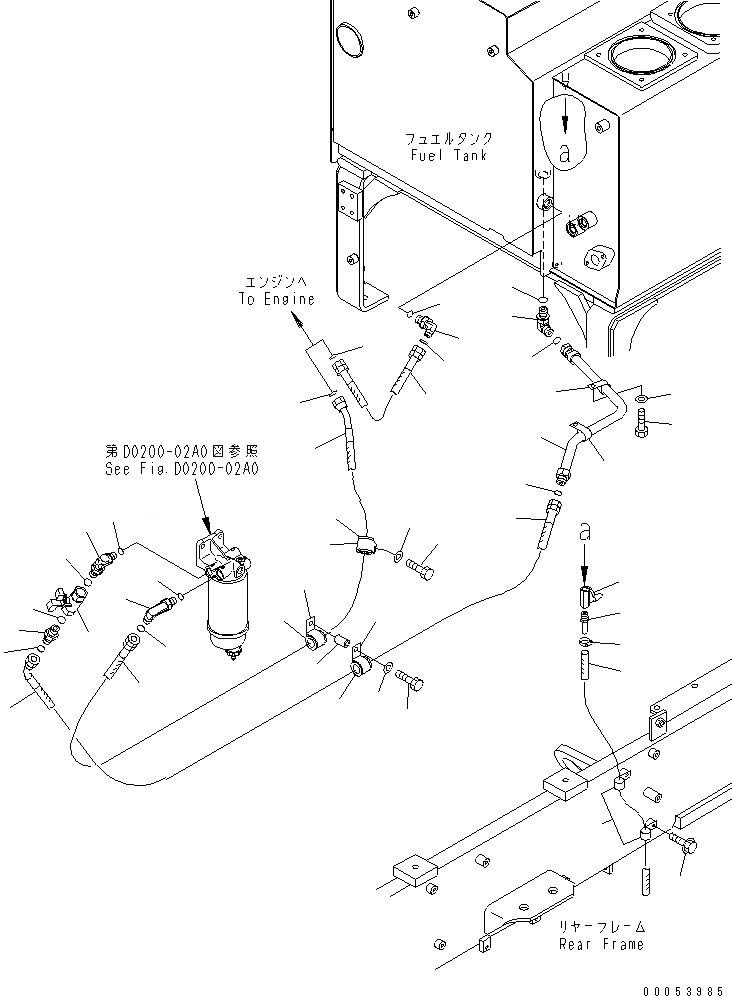 フュエルタンク
Fuel Tank

a

エンジンへ
To Engine

第D0200-02A0図参照
See Fig.D0200-02A0

a

リヤーフレーム
Rear Frame

00053985