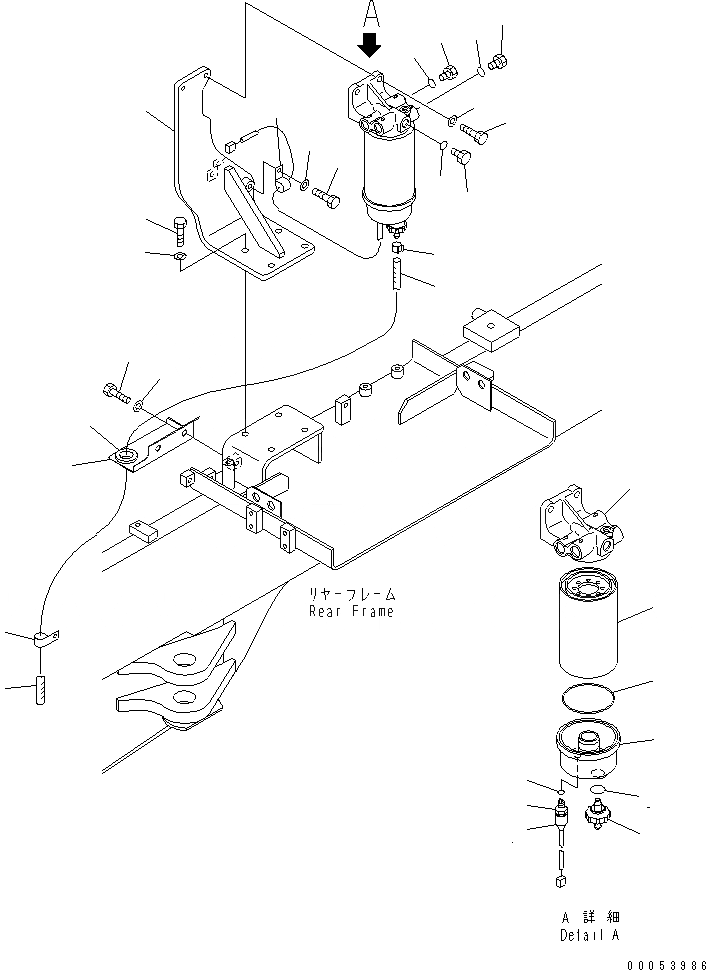 A

リヤーフレーム
Rear Frame

A 詳細
Detail A

00053986