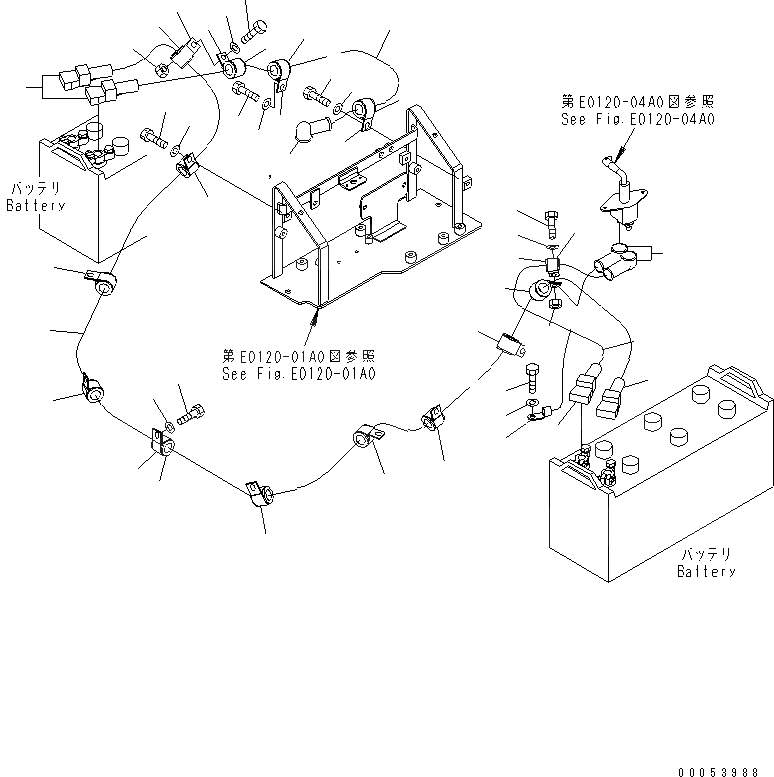 第E0120-04A0図参照
See Fig.E0120-04A0

バッテリ
Battery

第E0120-01A0図参照
See Fig.E0120-01A0

バッテリ
Battery

00053988