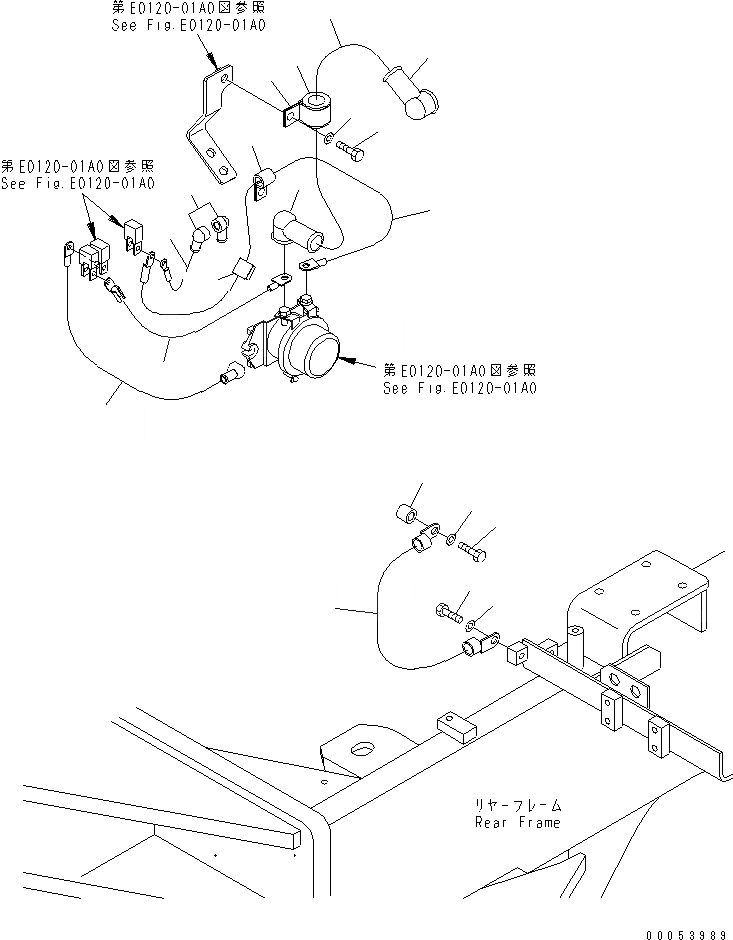 第E0120-01A0図参照
See Fig.E0120-01A0

第E0120-01A0図参照
See Fig.E0120-01A0

第E0120-01A0図参照
See Fig.E0120-01A0

リヤーフレーム
Rear Frame

00053989