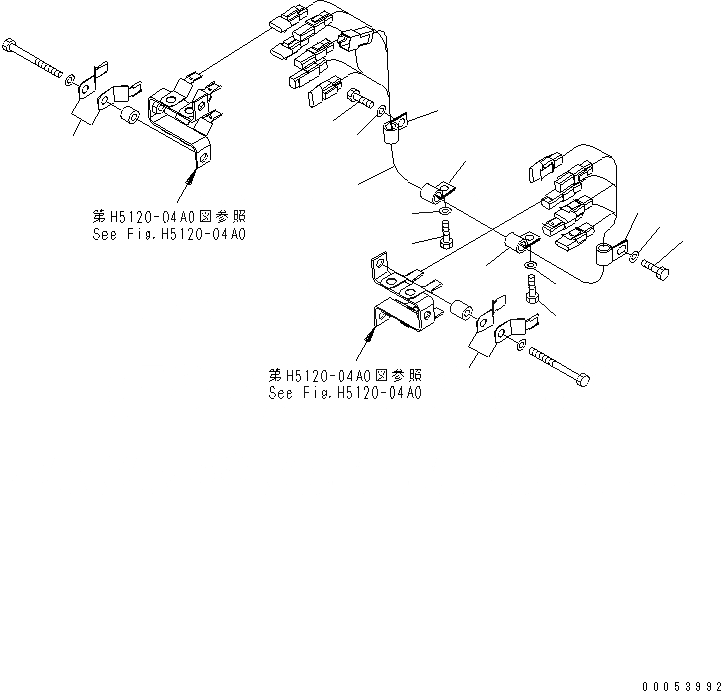 第H5120-04A0図参照
See Fig.H5120-04A0

第H5120-04A0図参照
See Fig.H5120-04A0

00053992