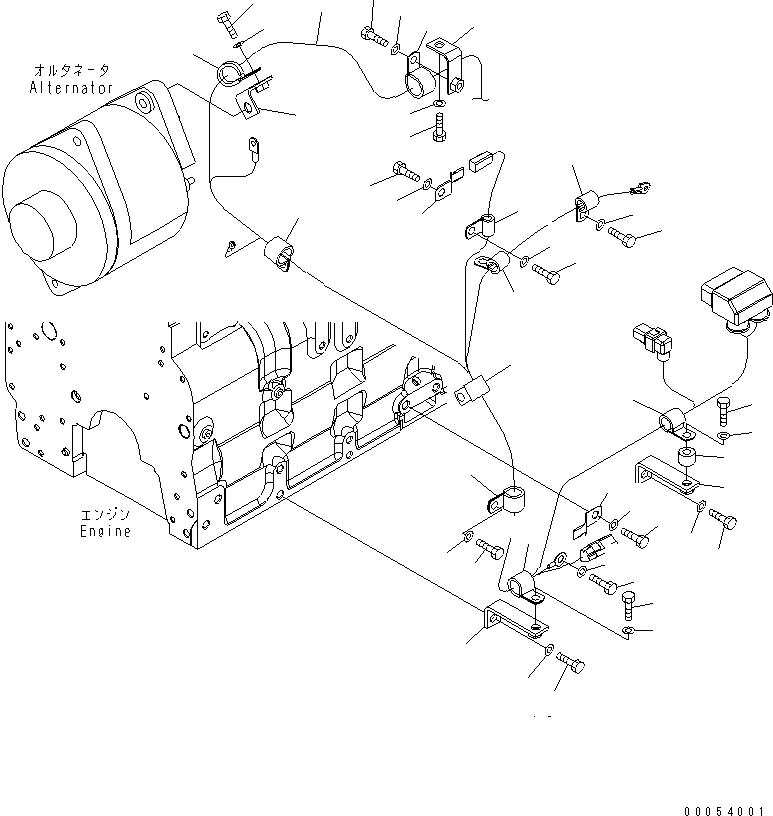 オルタネータ
Alternator

エンジン
Engine

00054001