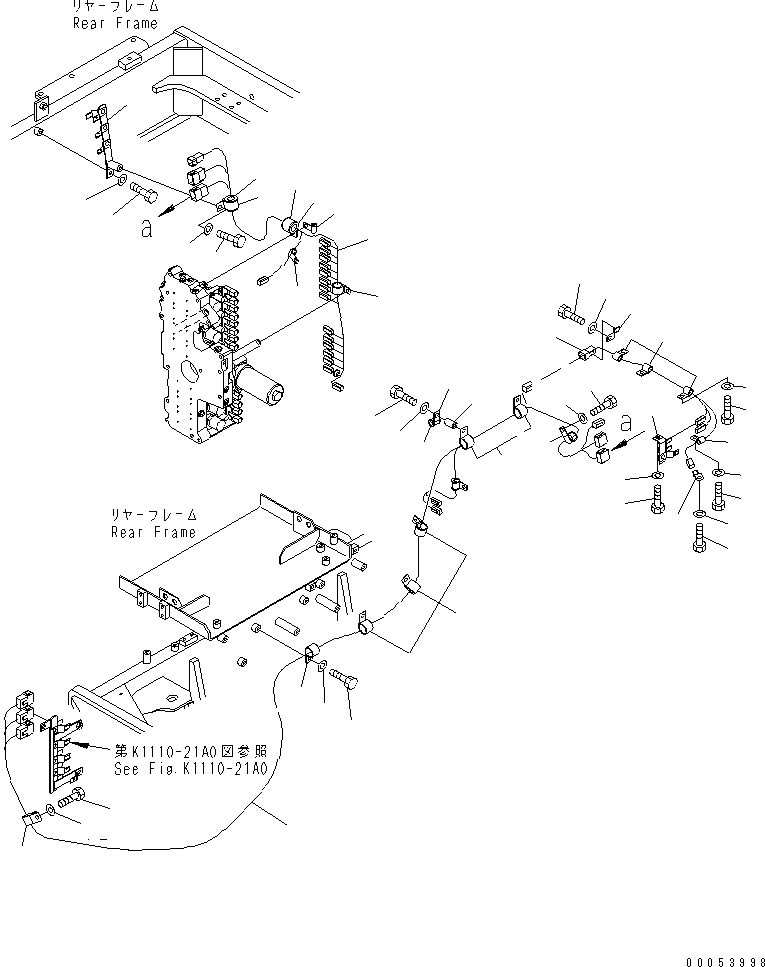 リヤーフレーム
Rear Frame

a

a

リヤーフレーム
Rear Frame

第K1110-21A0図参照
See Fig.K1110-21A0

00053998