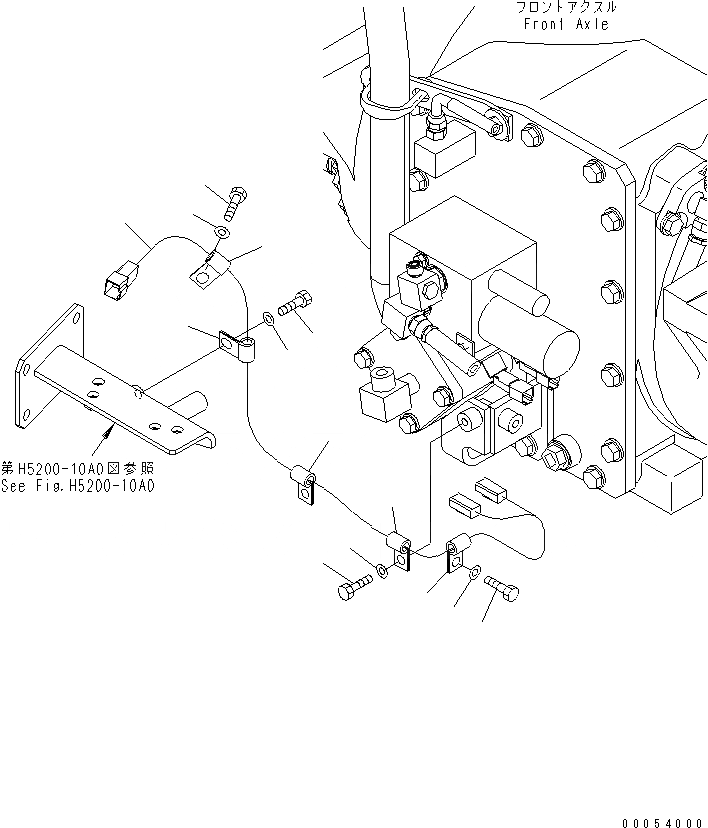 フロントアクスル
Front Axle

第H5200-10A0図参照
See Fig.H5200-10A0

00054000