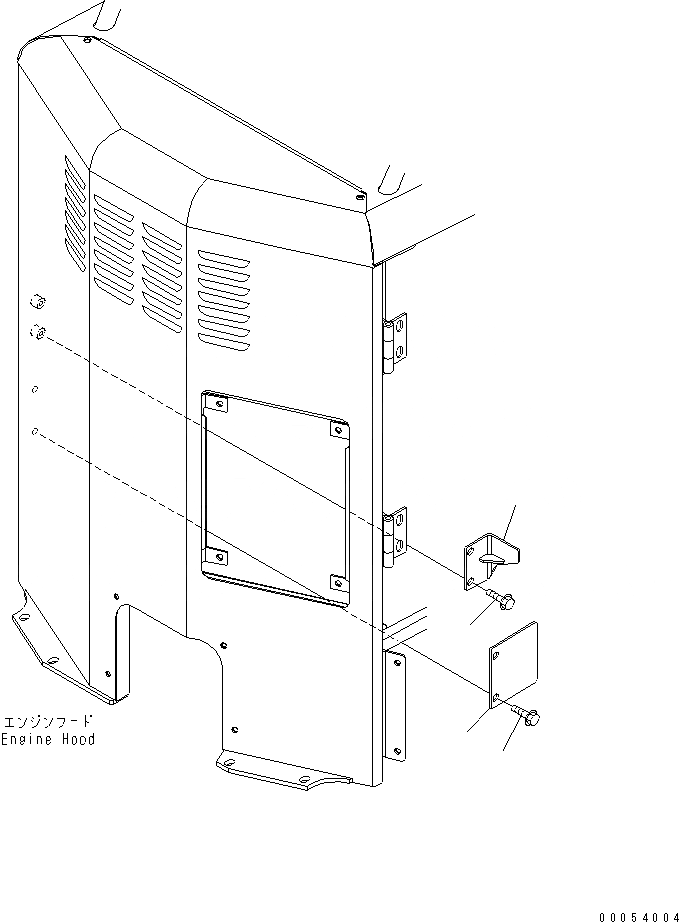 エンジンフード
Engine Hood

00054004