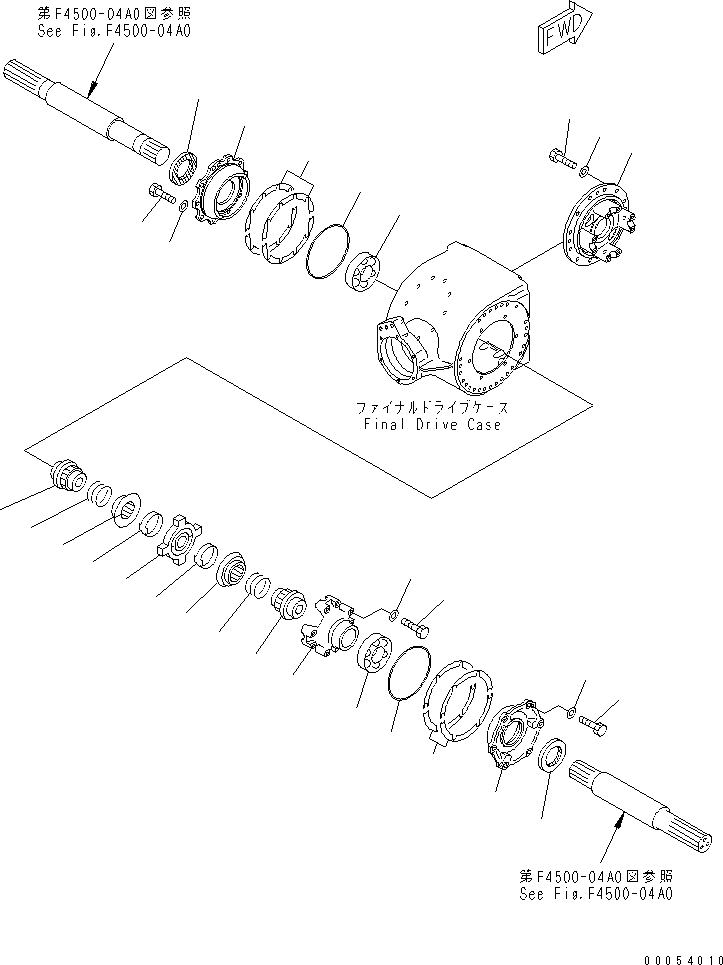 第F4500-04A0図参照
See Fig.F4500-04A0

FWD

ファイナルドライブケース
Final Drive Case

第F4500-04A0図参照
See Fig.F4500-04A0

00054010