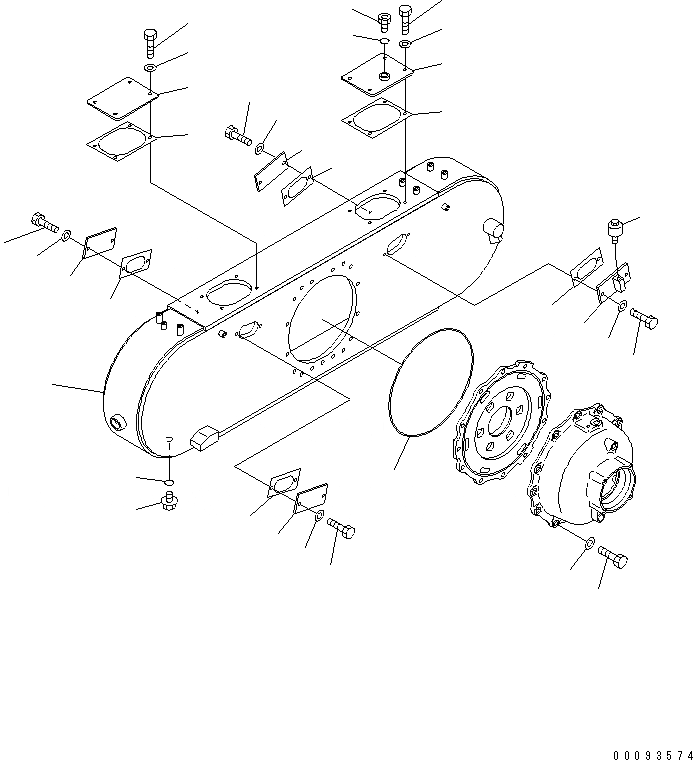 00093574