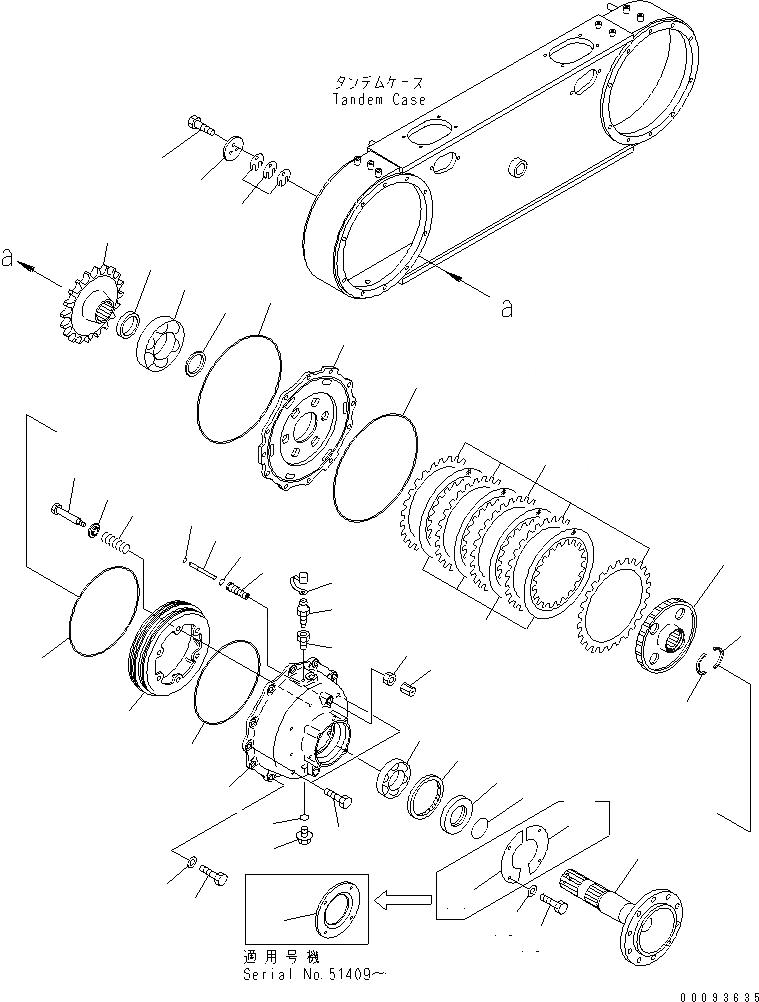 タンデムケース
Tandem Case

a

a

適用号機
Serial No.51409~

00093635