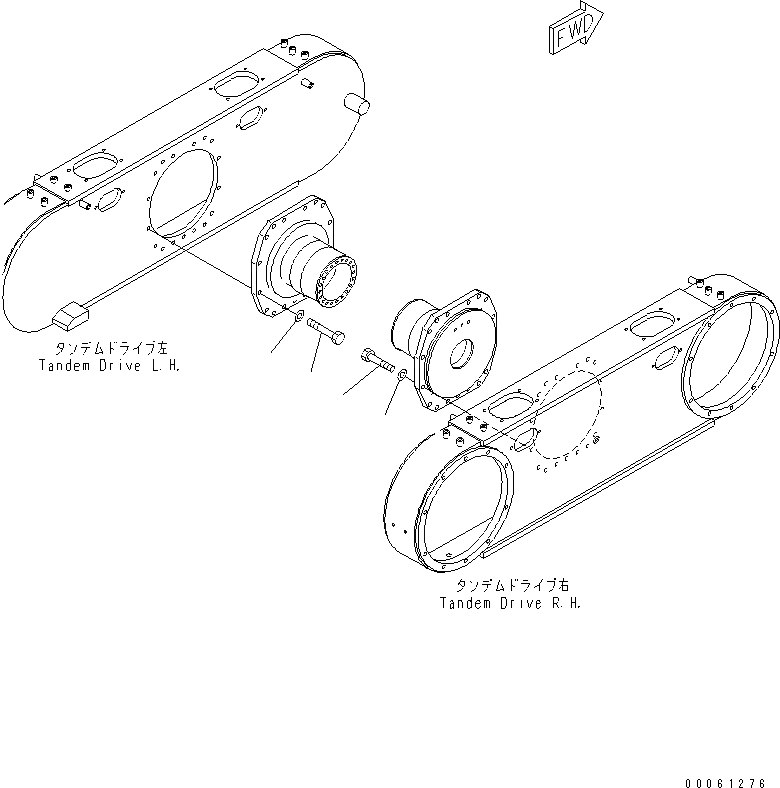 FWD

タンデムドライブ左
Tandem Drive L.H.

タンデムドライブ右
Tandem Drive R.H.

00061276