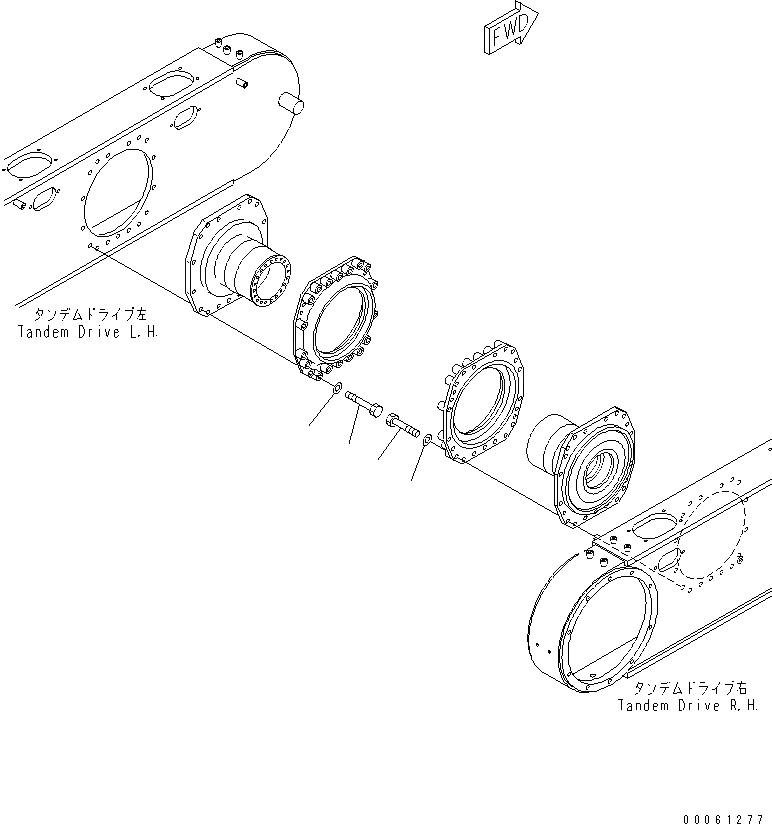 FWD

タンデムドライブ左
Tandem Drive L.H.

タンデムドライブ右
Tandem Drive R.H.

00061277