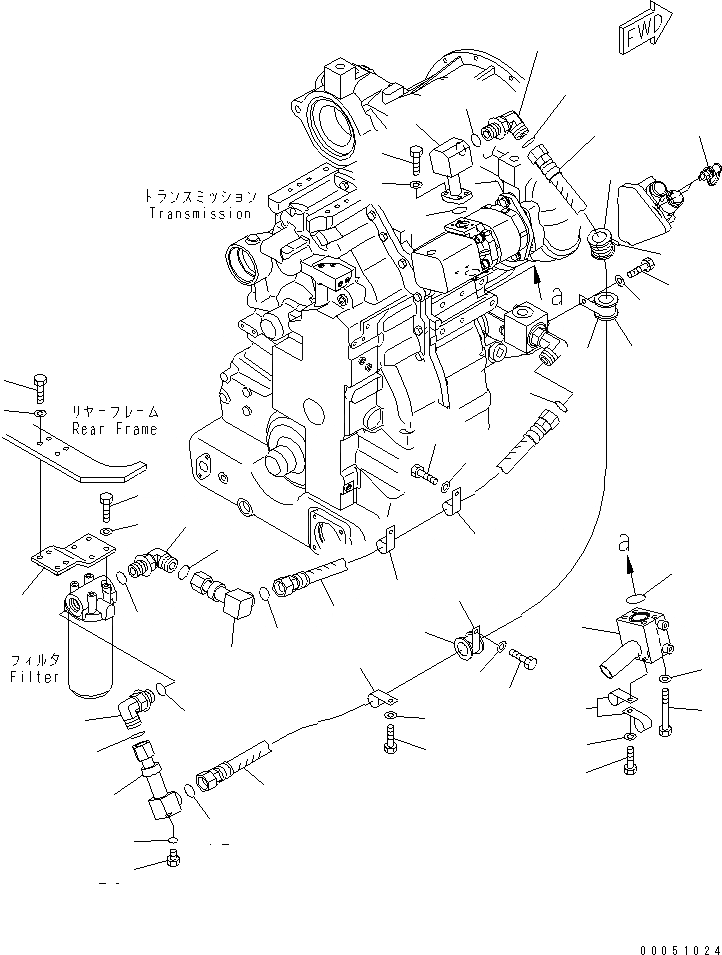 FWD

トランスミッション
Transmission

a

リヤーフレーム
Rear Frame

a

フィルタ
Filter

00051024