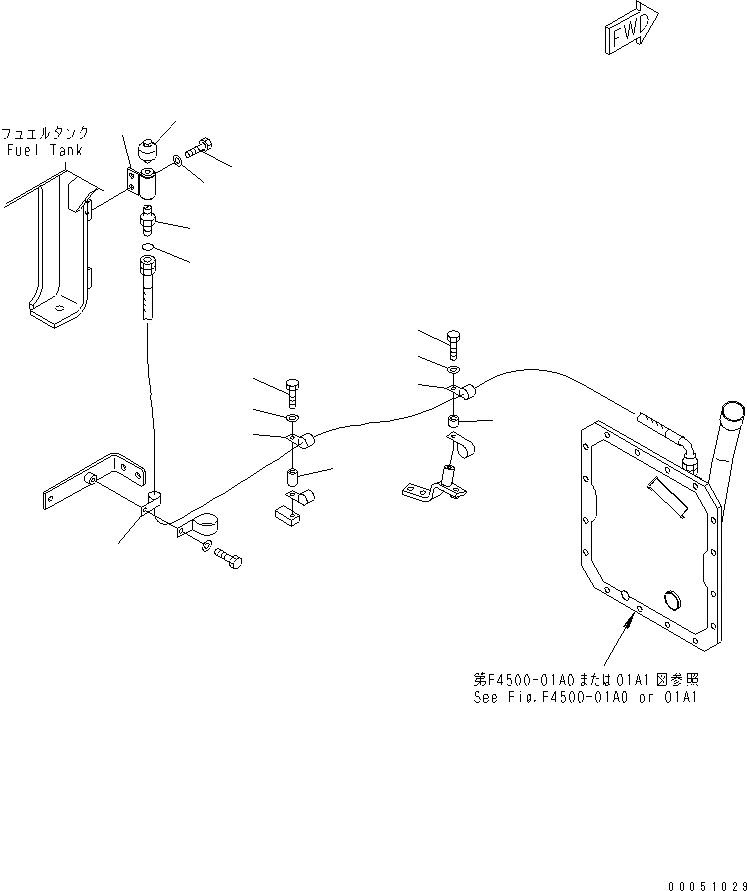 FWD

フュエルタンク
Fuel Tank

第F4500-01A0または01A1図参照
See Fig.F4500-01A0 or 01A1

00051029