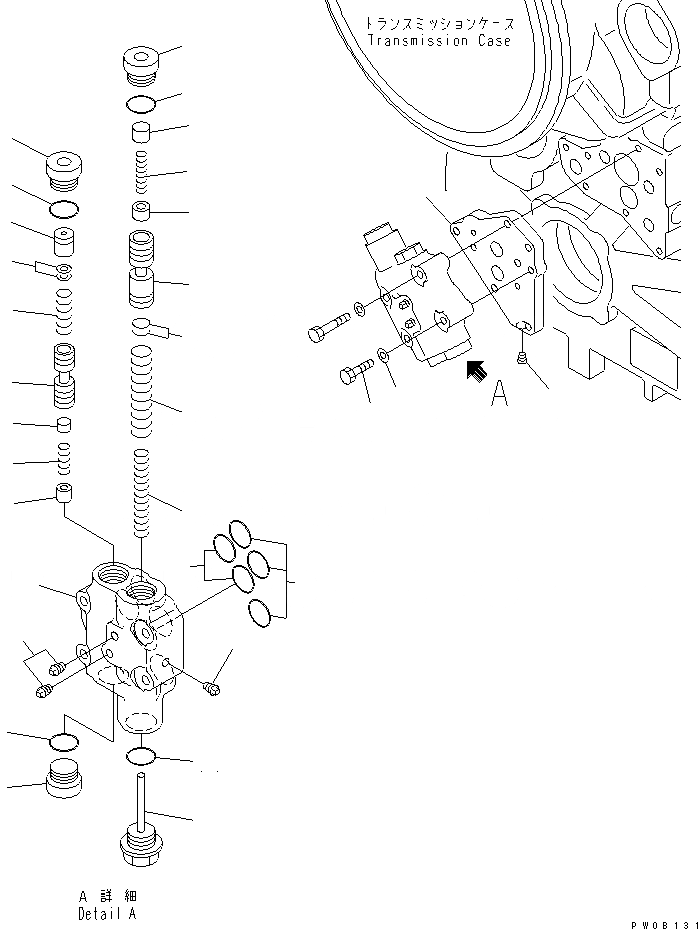 トランスミッションケース
Transmission Case

A

A 詳細
Detail A

PW08131