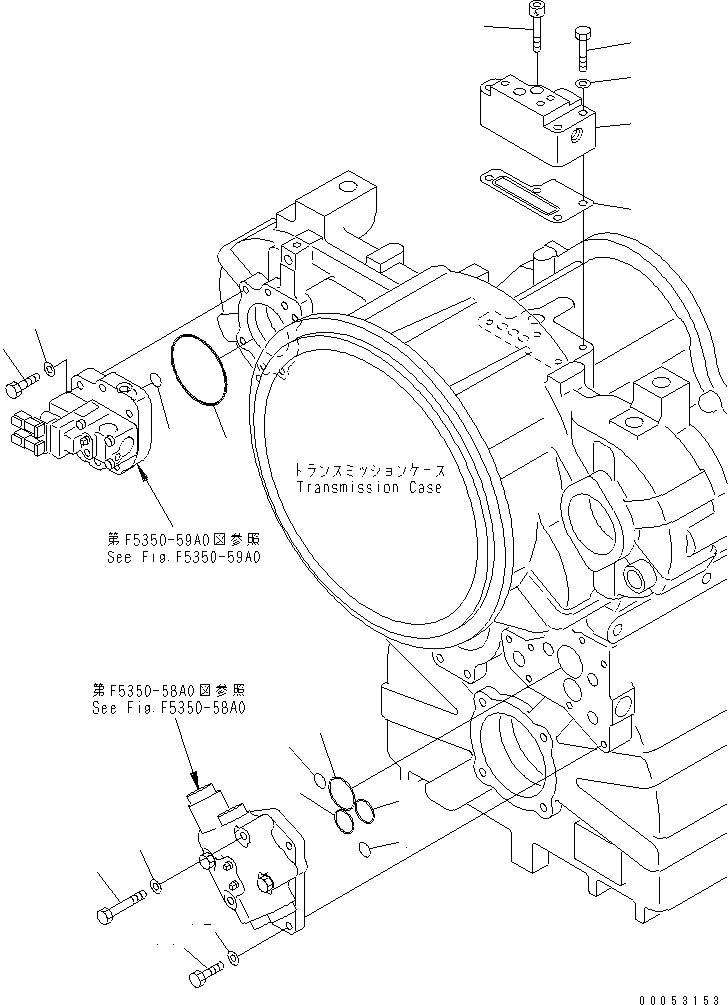 トランスミッションケース
Transmission Case

第F5350-59A0図参照
See Fig.F5350-59A0

第F5350-58A0図参照
See Fig.F5350-58A0

00053153