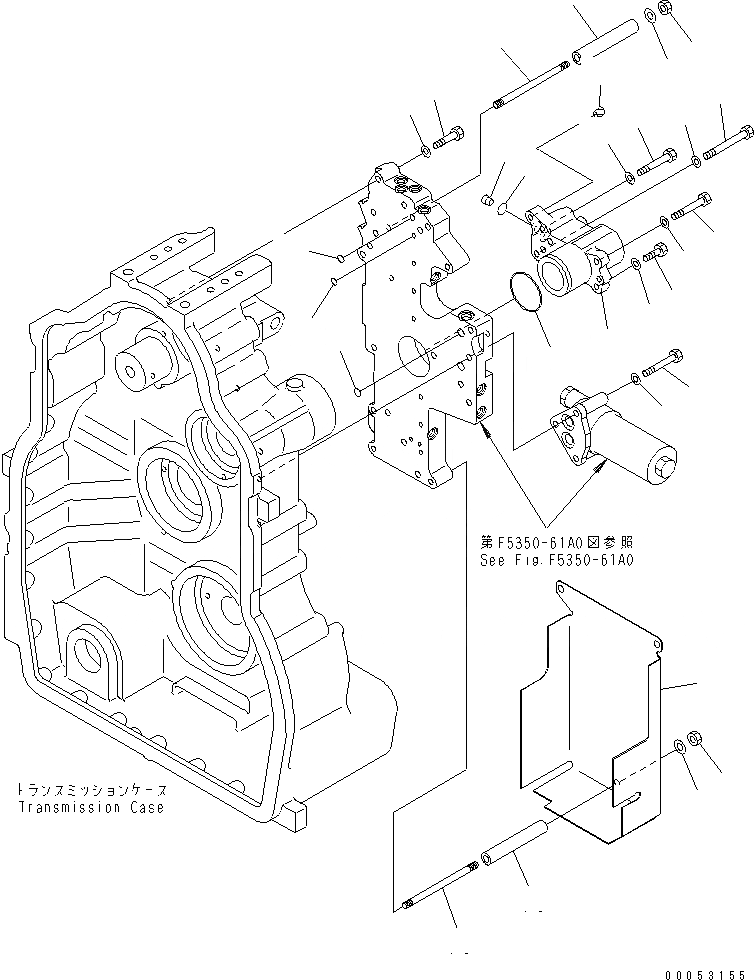 第F5350-61A0図参照
See Fig.F5350-61A0

トランスミッションケース
Transmission Case

00053155