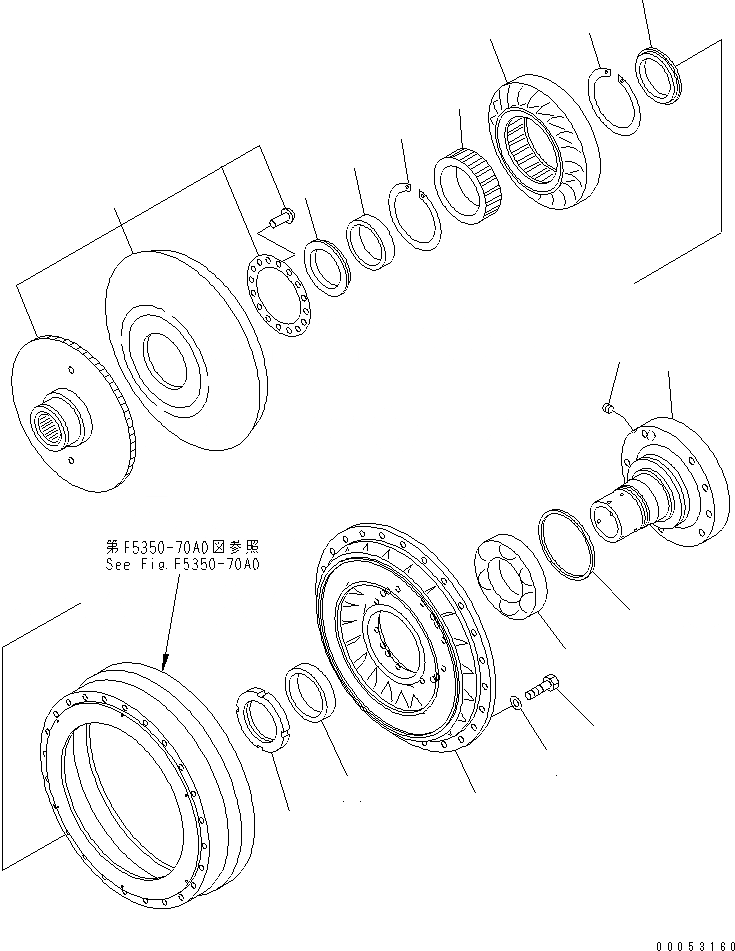 第F5350-70A0図参照
See Fig.F5350-70A0

00053160