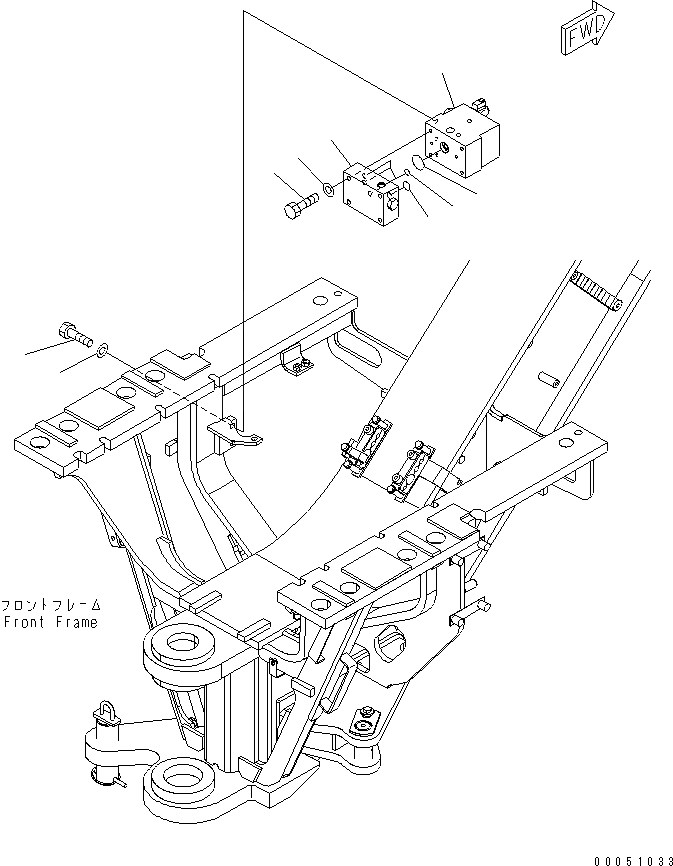 FWD

フロントフレーム
Front Frame

00051033