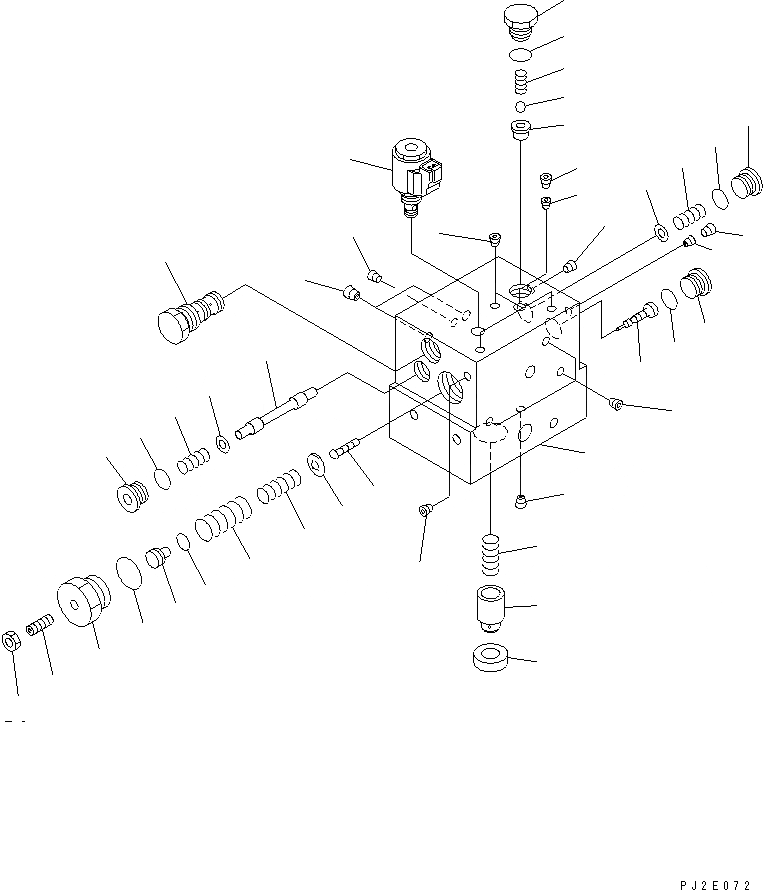 PJ2E072